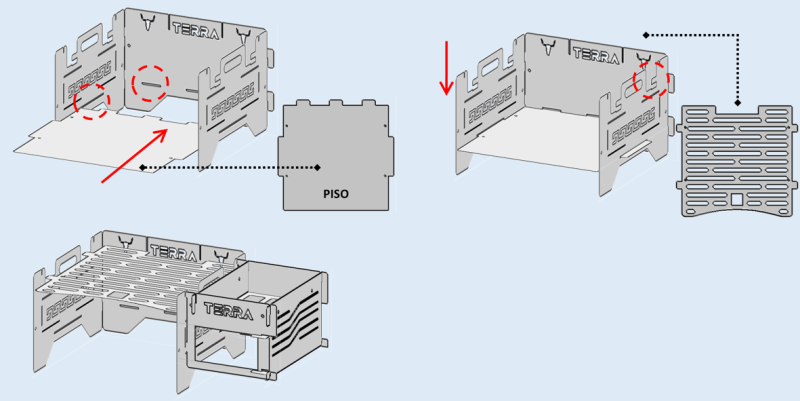 TERRA

PISO

TERRA

TERRA

TERRA